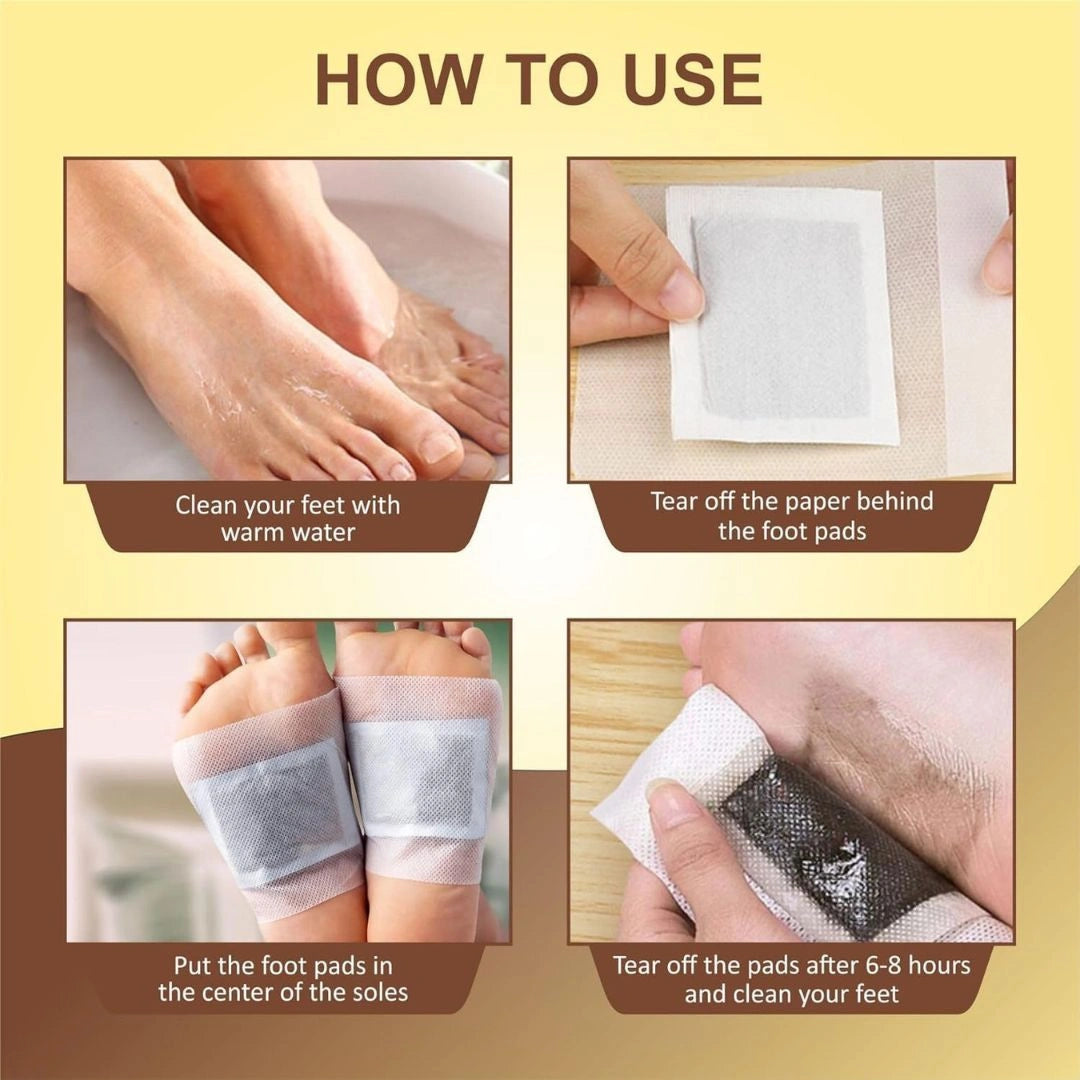 HOW TO USE

Clean your feet with warm water

Tear off the paper behind the foot pads

Put the foot pads in the center of the soles

Tear off the pads after 6-8 hours and clean your feet