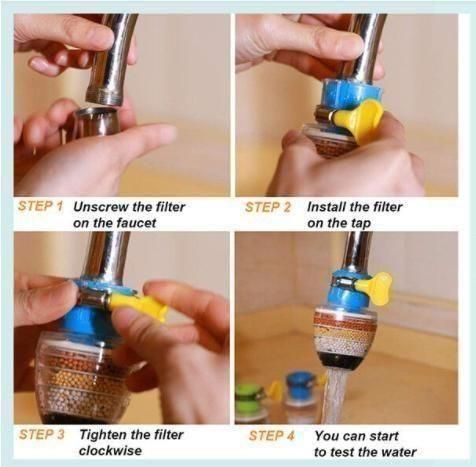 STEP 1 Unscrew the filter on the faucet

STEP 2 Install the filter on the tap

STEP 3 Tighten the filter clockwise

STEP 4 You can start to test the water