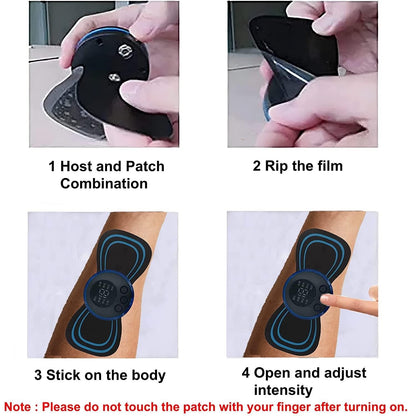 1 Host and Patch Combination

2 Rip the film

3 Stick on the body

4 Open and adjust intensity

Note : Please do not touch the patch with your finger after turning on.